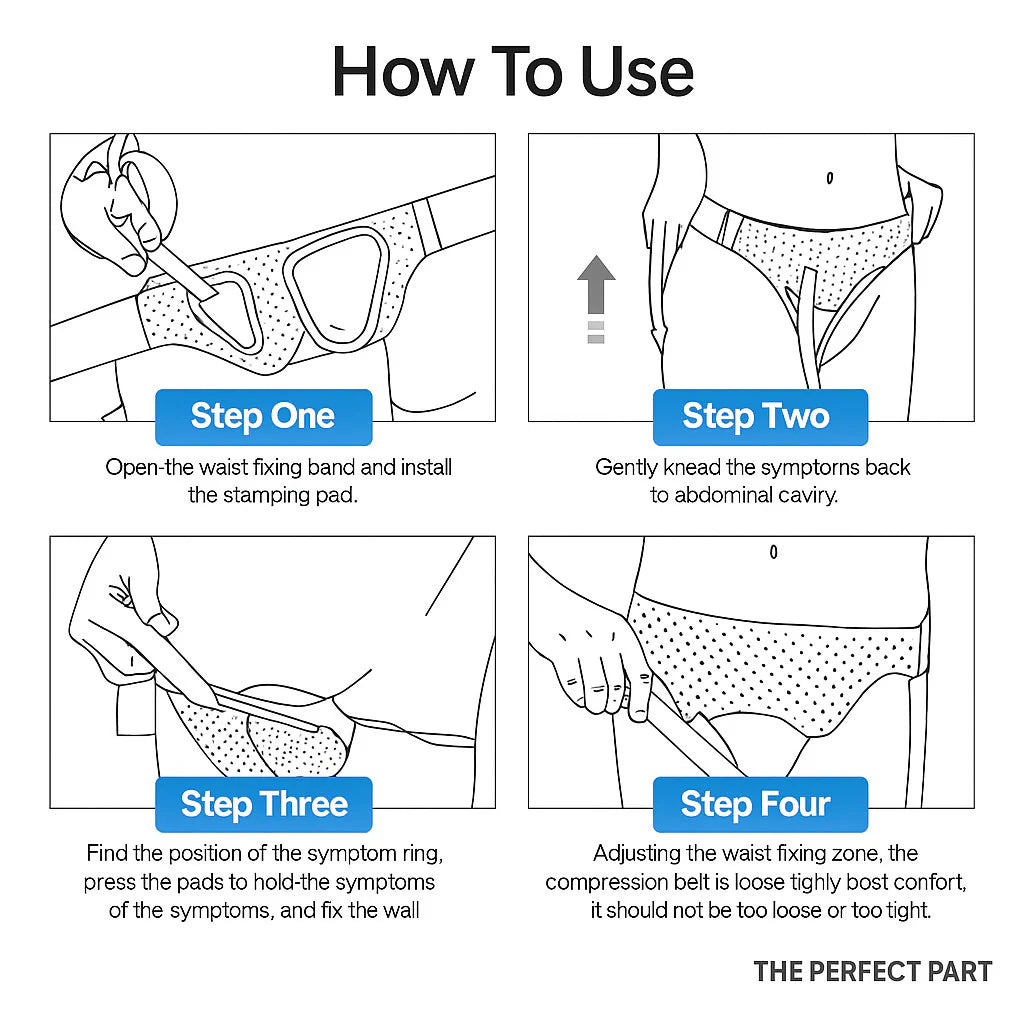 How To Use

Step One

Open-the waist fixing band and install the stamping pad.

Step Two

Gently knead the symptorns back to abdominal caviry.

Step Three

Find the position of the symptom ring, press the pads to hold-the symptoms of the symptoms, and fix the wall

Step Four

Adjusting the waist fixing zone, the compression belt is loose tighly bost confort, it should not be too loose or too tight.

THE PERFECT PART